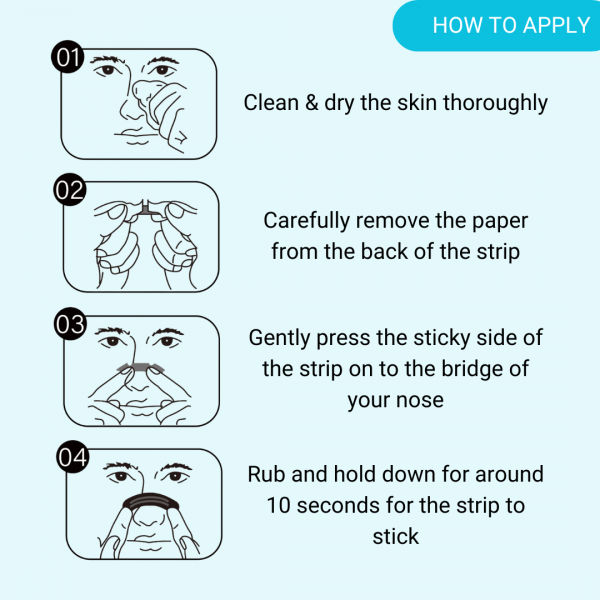 HOW TO APPLY

01

Clean & dry the skin thoroughly

02

Carefully remove the paper from the back of the strip

03

Gently press the sticky side of the strip on to the bridge of your nose

04

Rub and hold down for around 10 seconds for the strip to stick