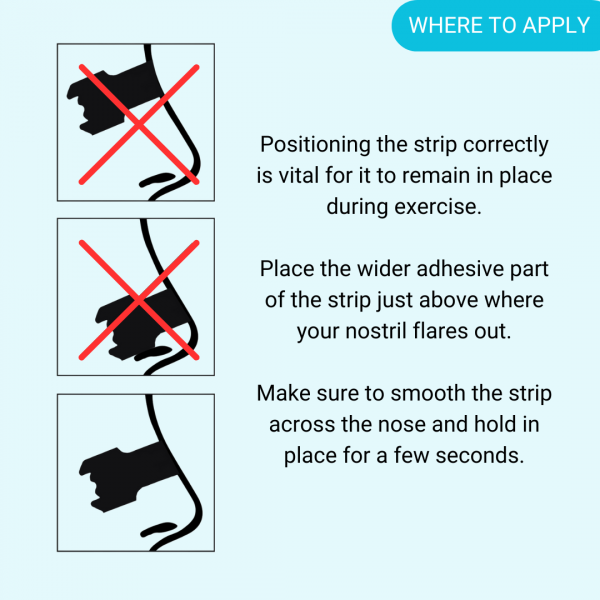 WHERE TO APPLY

Positioning the strip correctly is vital for it to remain in place during exercise.

Place the wider adhesive part of the strip just above where your nostril flares out.

Make sure to smooth the strip across the nose and hold in place for a few seconds.