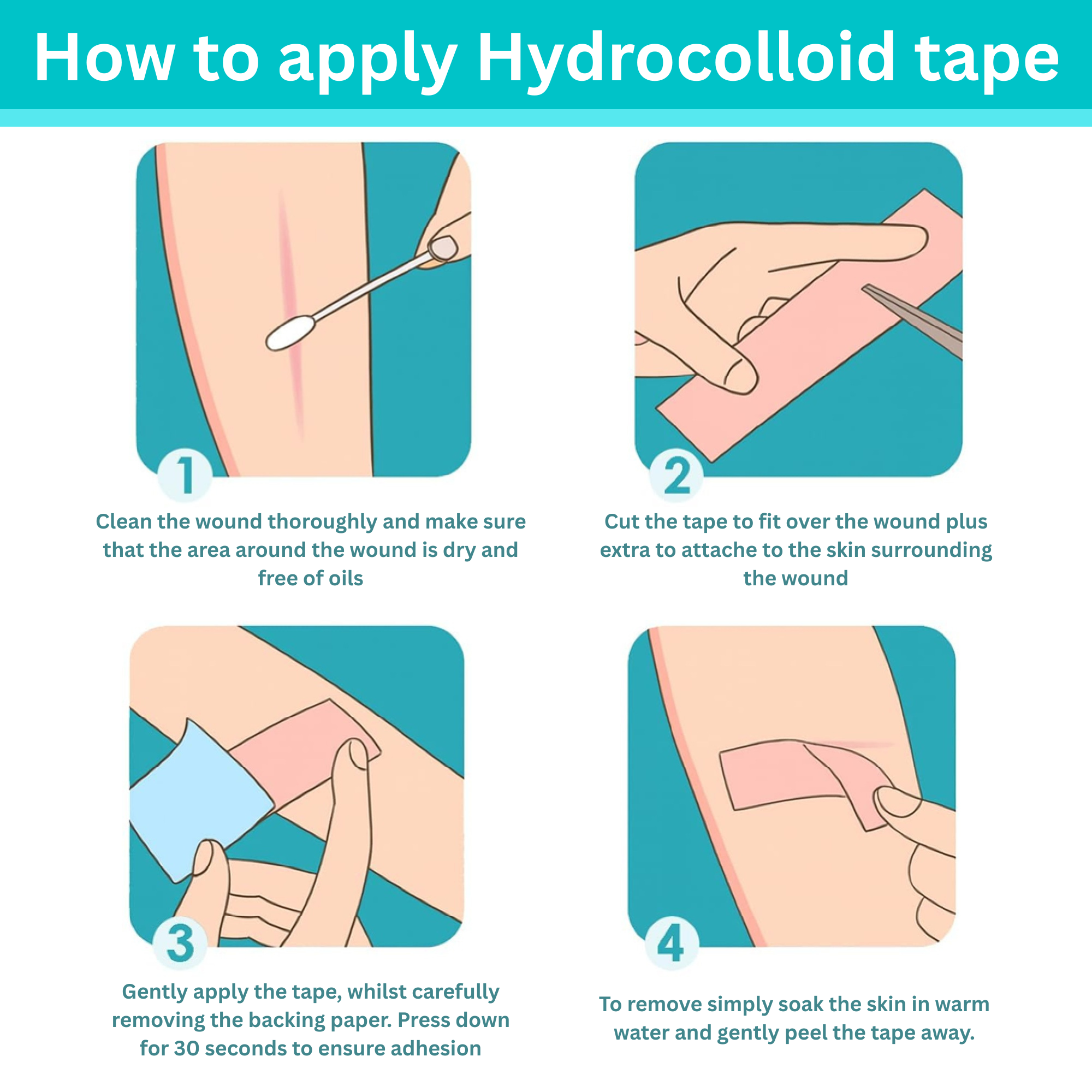 How to apply Hydrocolloid tape

1

Clean the wound thoroughly and make sure that the area around the wound is dry and free of oils

2

Cut the tape to fit over the wound plus extra to attache to the skin surrounding the wound

3

Gently apply the tape, whilst carefully removing the backing paper. Press down for 30 seconds to ensure adhesion

4

To remove simply soak the skin in warm water and gently peel the tape away.